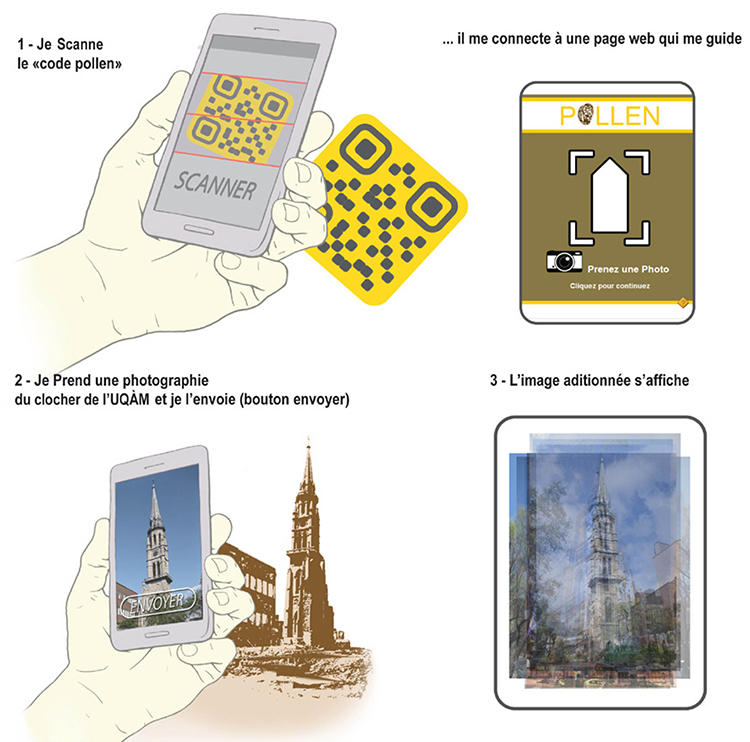 1 - Je Scanne le «code pollen»

SCANNER

... il me connecte à une page web qui me guide

POLLEN

Prenez une Photo

Cliquez pour continuez

2 - Je Prend une photographie du clocher de l'UQÀM et je l'envoie (bouton envoyer)

ENVOYER

3 - L'image aditionnée s'affiche